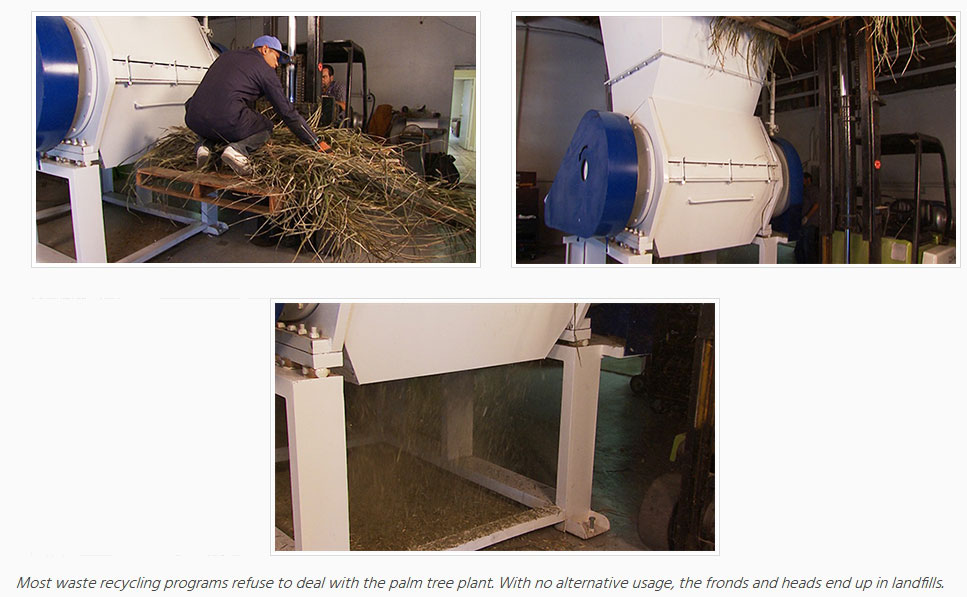 Most waste recycling programs refuse to deal with the palm tree plant. With no alternative usage, the fronds and heads end up in landfills.